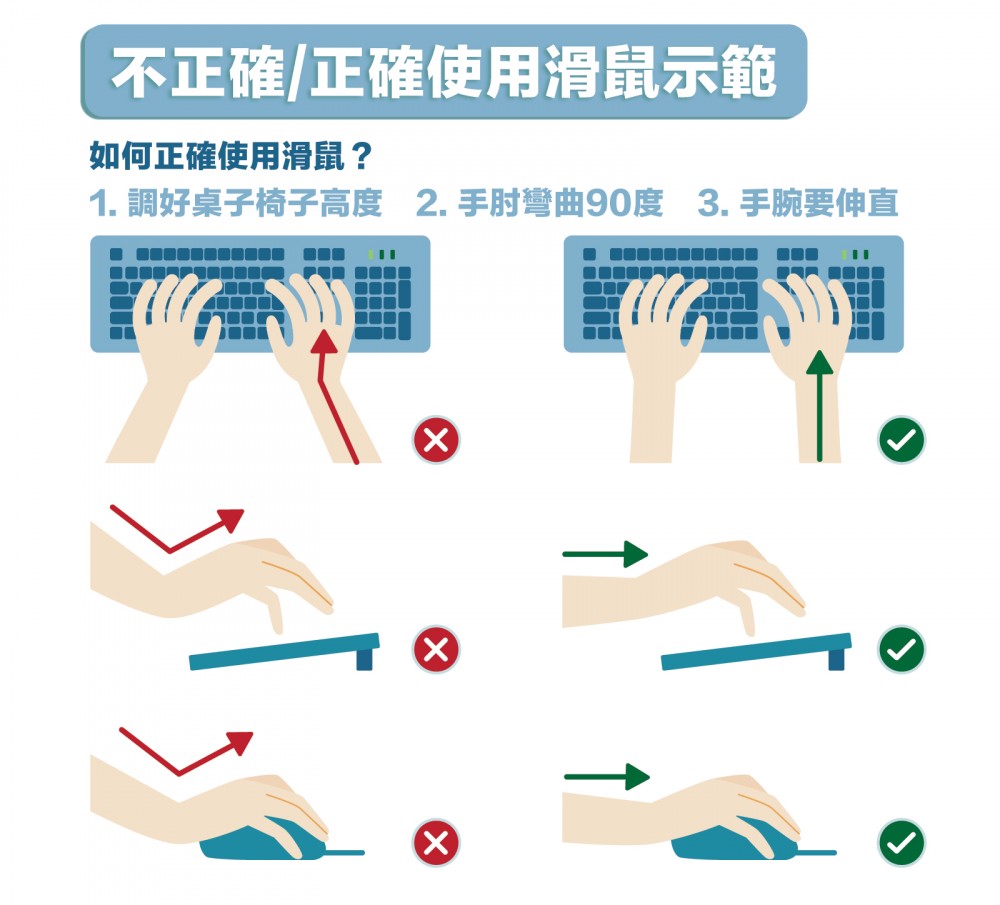 不正確/正確使用滑鼠示範

如何正確使用滑鼠？

1. 調好桌子椅子高度　2. 手肘彎曲90度　3. 手腕要伸直