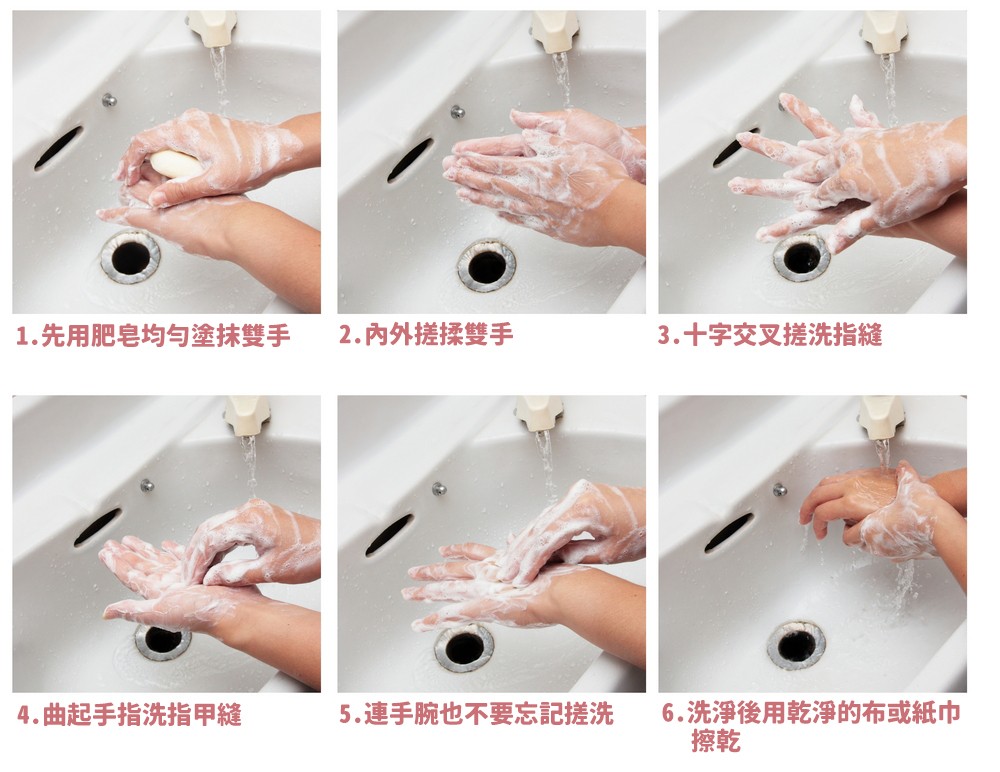 1.先用肥皂均勻塗抹雙手

2.內外搓揉雙手

3.十字交叉搓洗指縫

4.曲起手指洗指甲縫

5.連手腕也不要忘記搓洗

6.洗淨後用乾淨的布或紙巾擦乾