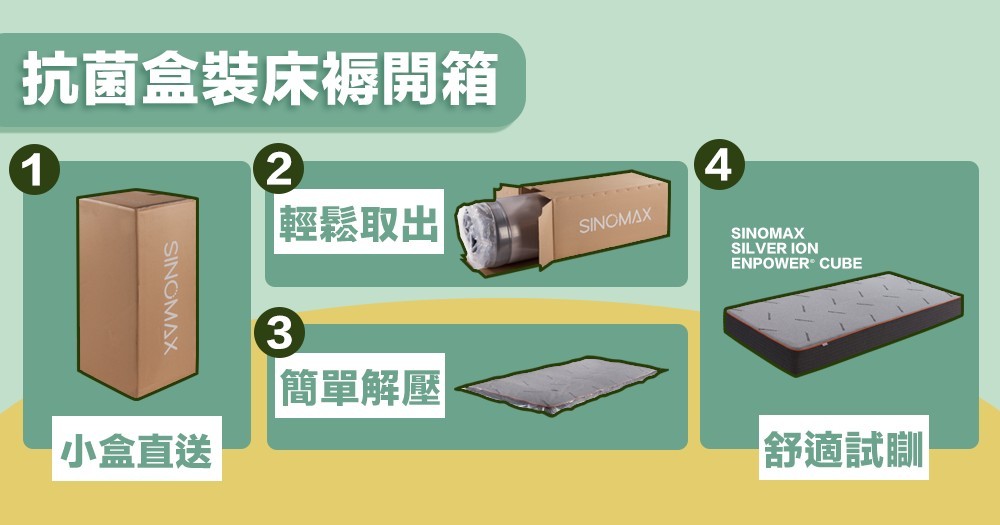 抗菌盒裝床褥開箱

1

SINOMAX

小盒直送

2

輕鬆取出

SINOMAX

3

簡單解壓

4

SINOMAX
SILVER ION
ENPOWER® CUBE

舒適試瞓