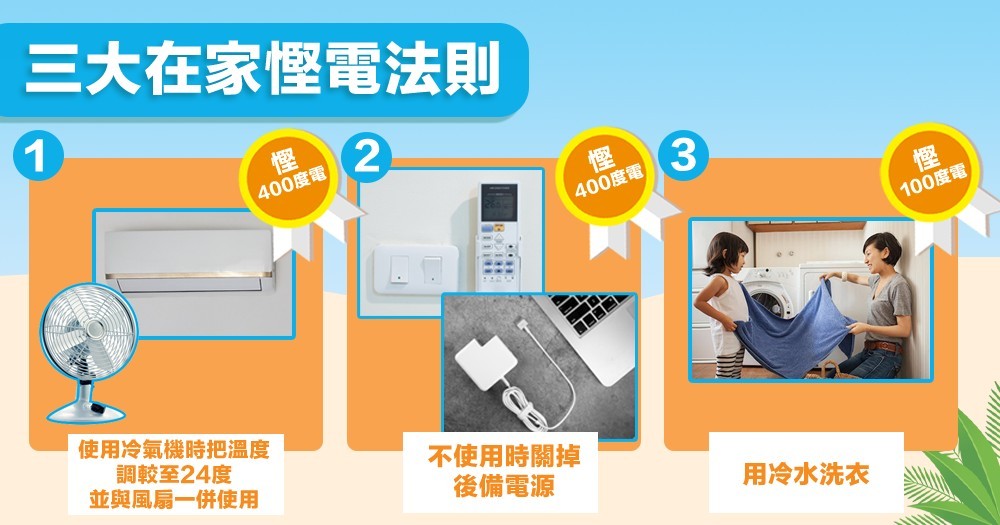 三大在家慳電法則

1
慳
400度電
使用冷氣機時把溫度調較至24度並與風扇一併使用

2
慳
400度電
不使用時關掉後備電源

3
慳
100度電
用冷水洗衣