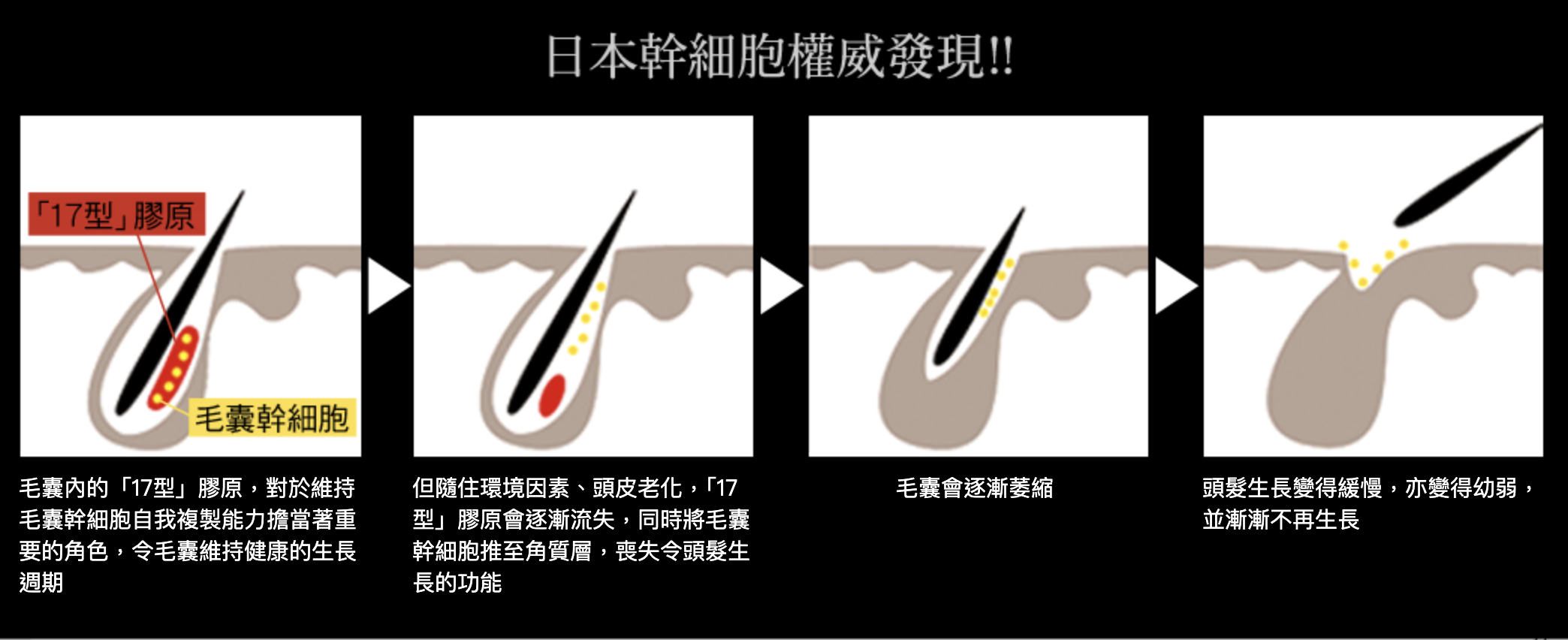 日本幹細胞權威發現!!

「17型」膠原

毛囊幹細胞

毛囊內的「17型」膠原，對於維持毛囊幹細胞自我複製能力擔當著重要的角色，令毛囊維持健康的生長週期

但隨住環境因素、頭皮老化，「17型」膠原會逐漸流失，同時將毛囊幹細胞推至角質層，喪失令頭髮生長的功能

毛囊會逐漸萎縮

頭髮生長變得緩慢，亦變得幼弱，並漸漸不再生長