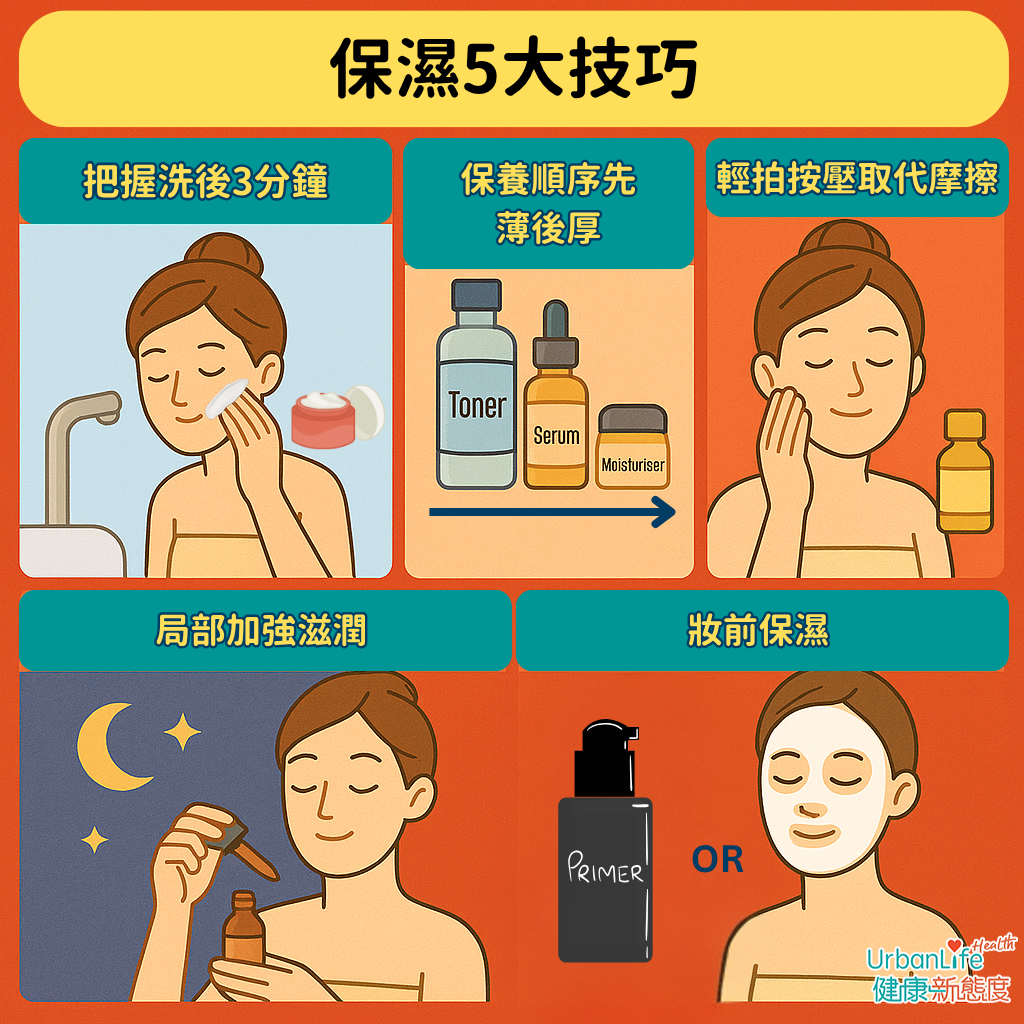 保濕5大技巧

把握洗後3分鐘

保養順序先薄後厚

Toner

Serum

Moisturiser

輕拍按壓取代摩擦

局部加強滋潤

妝前保濕

PRIMER

OR

UrbanLife Health
健康新態度