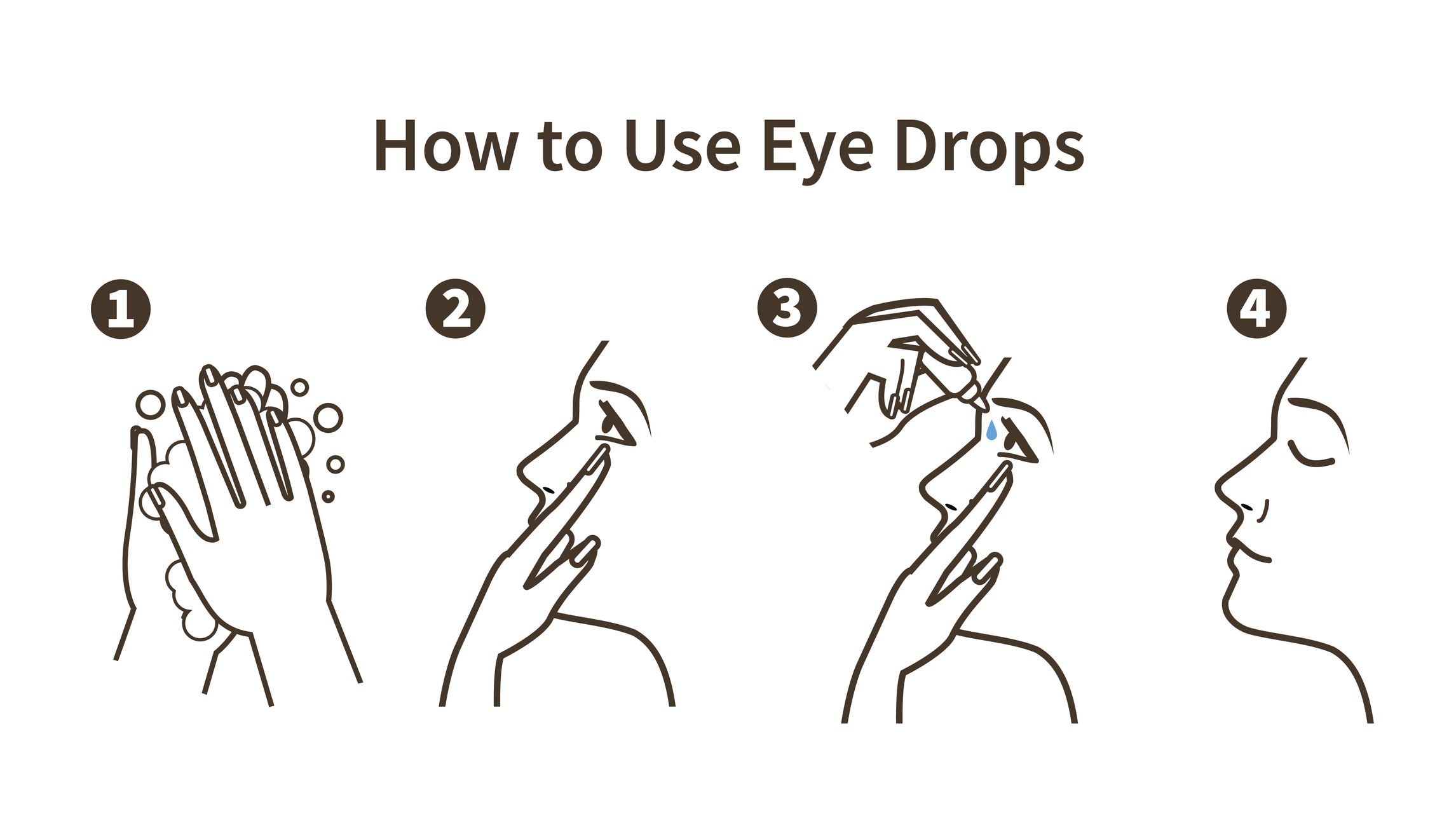 How to Use Eye Drops

1

2

3

4