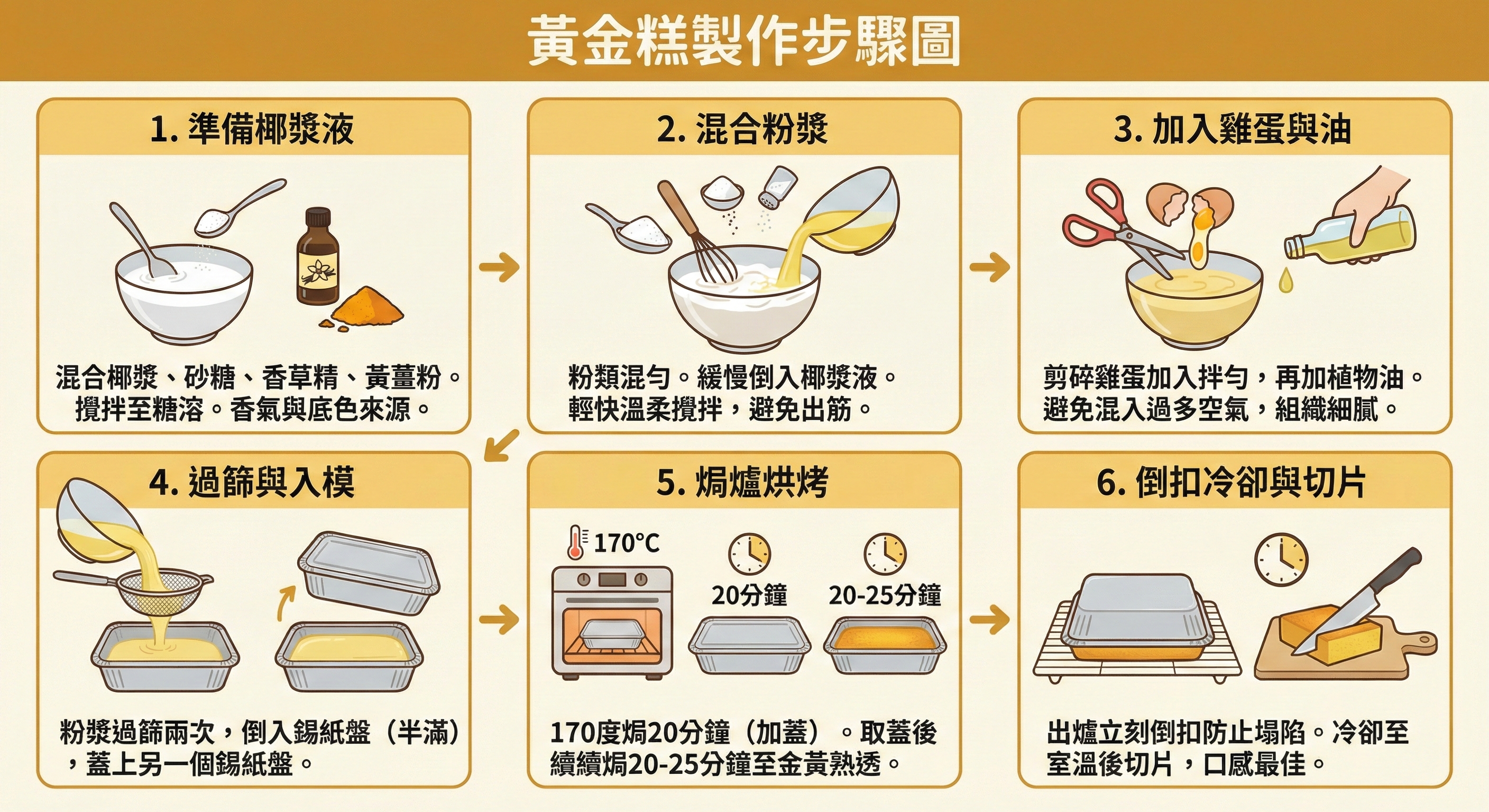 黃金糕製作步驟圖

1. 準備椰漿液

混合椰漿、砂糖、香草精、黃薑粉。攪拌至糖溶。香氣與底色來源。

2. 混合粉漿

粉類混勻。緩慢倒入椰漿液。輕快溫柔攪拌，避免出筋。

3. 加入雞蛋與油

剪碎雞蛋加入拌勻，再加植物油。避免混入過多空氣，組織細膩。

4. 過篩與入模

粉漿過篩兩次，倒入錫紙盤（半滿），蓋上另一個錫紙盤。

5. 焗爐烘烤

170°C

20分鐘

20-25分鐘

170度焗20分鐘（加蓋）。取蓋後續續焗20-25分鐘至金黃熟透。

6. 倒扣冷卻與切片

出爐立刻倒扣防止塌陷。冷卻至室溫後切片，口感最佳。