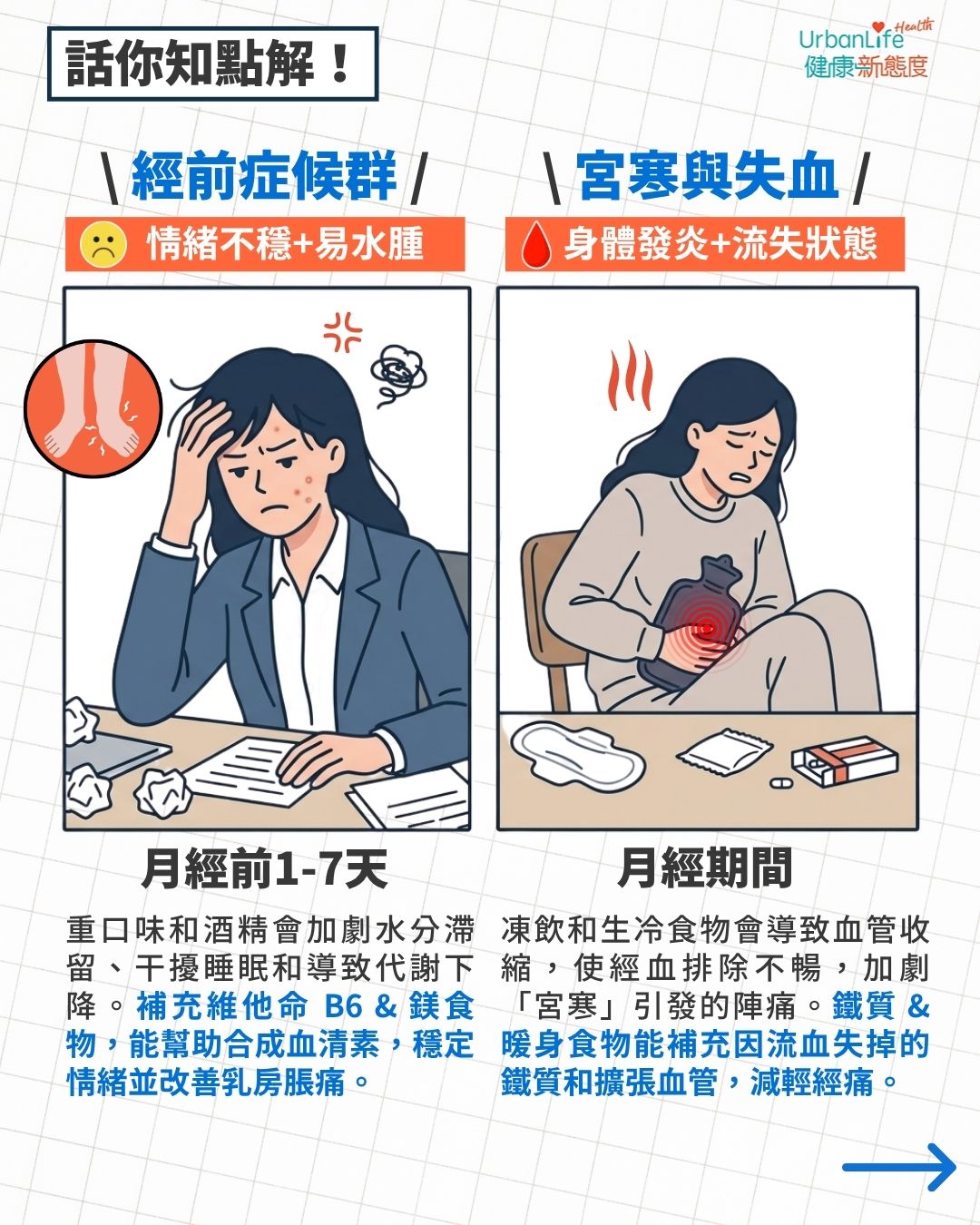 話你知點解！

UrbanLife Health
健康新態度

\ 經前症候群 /

情緒不穩+易水腫

月經前1-7天

重口味和酒精會加劇水分滯留、干擾睡眠和導致代謝下降。補充維他命 B6 & 鎂食物，能幫助合成血清素，穩定情緒並改善乳房脹痛。

\ 宮寒與失血 /

身體發炎+流失狀態

月經期間

凍飲和生冷食物會導致血管收縮，使經血排除不暢，加劇「宮寒」引發的陣痛。鐵質 & 暖身食物能補充因流血失掉的鐵質和擴張血管，減輕經痛。